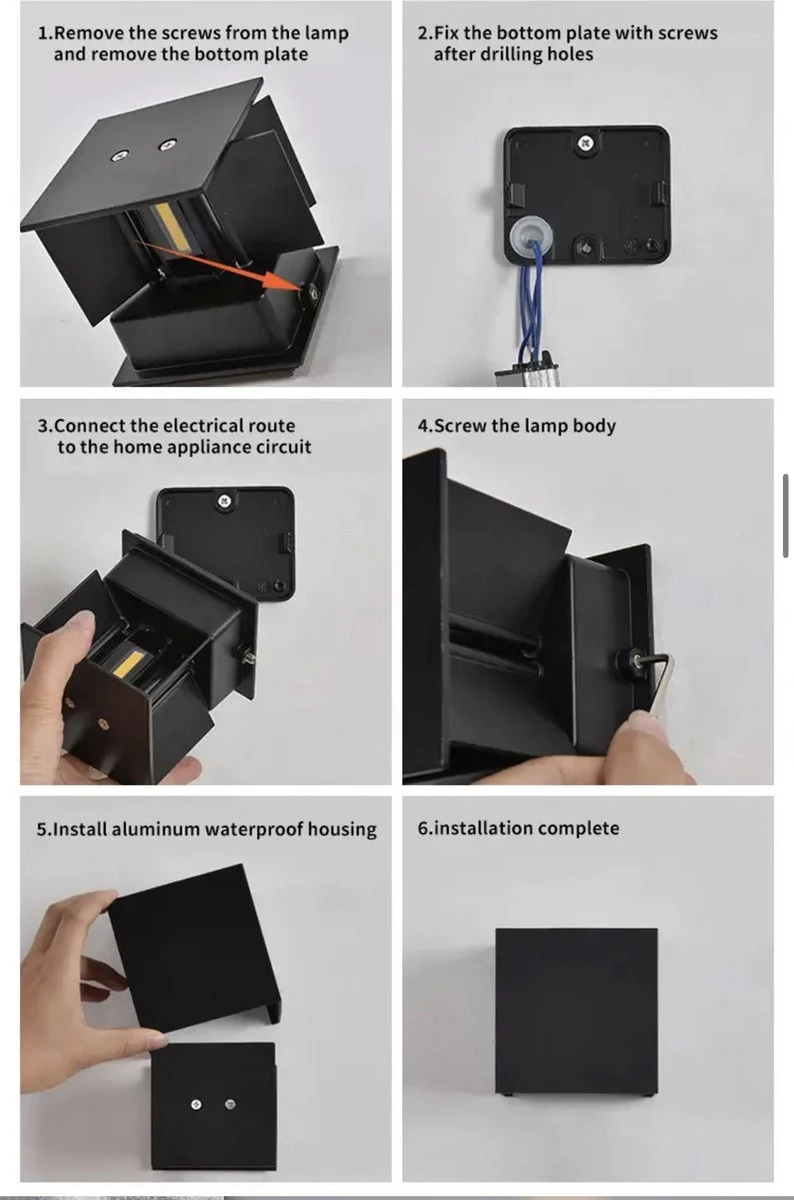 1.Remove the screws from the lamp and remove the bottom plate

2.Fix the bottom plate with screws after drilling holes

3.Connect the electrical route to the home appliance circuit

4.Screw the lamp body

5.Install aluminum waterproof housing

6.installation complete