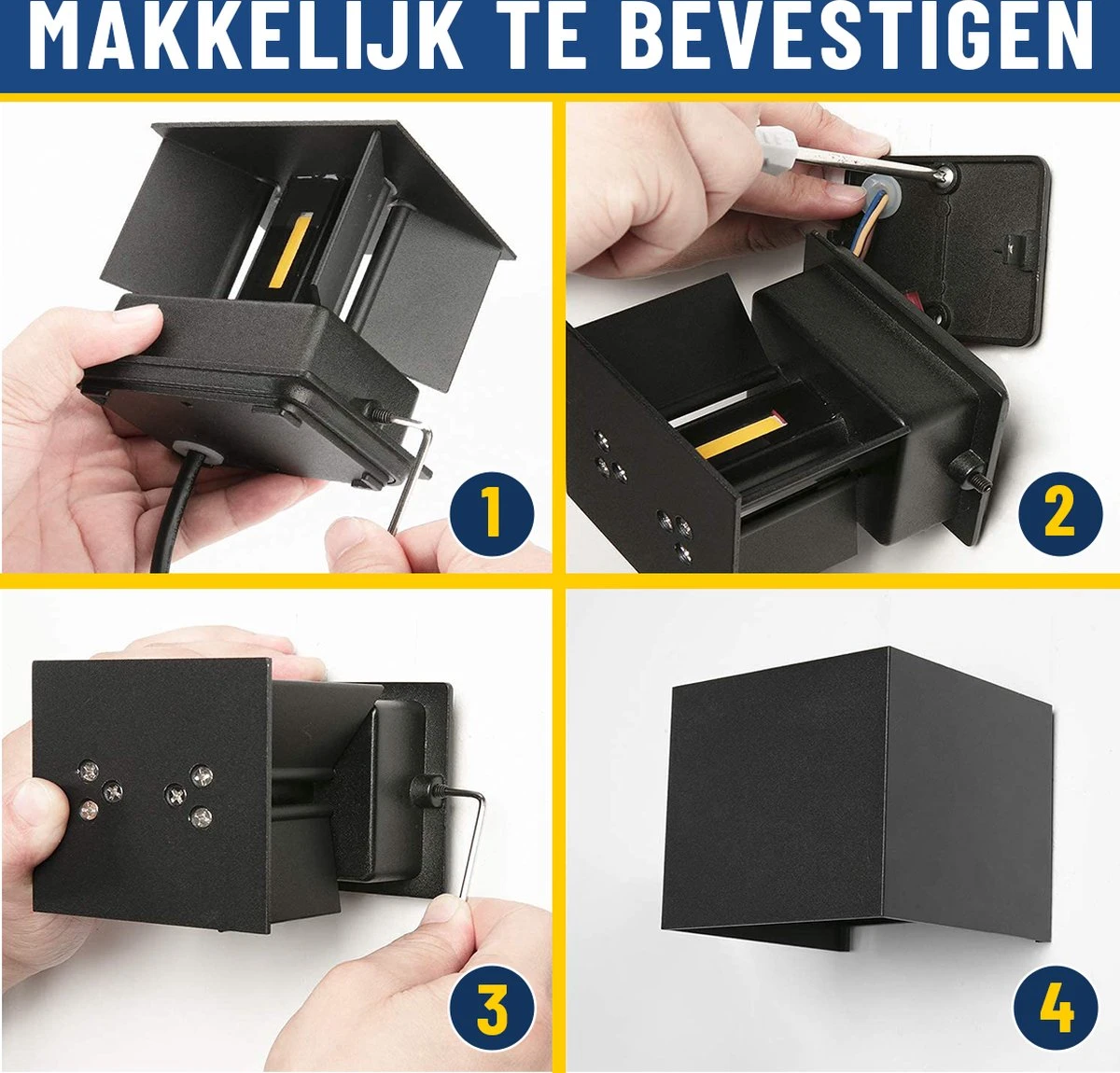 MAKKELIJK TE BEVESTIGEN

1

2

3

4